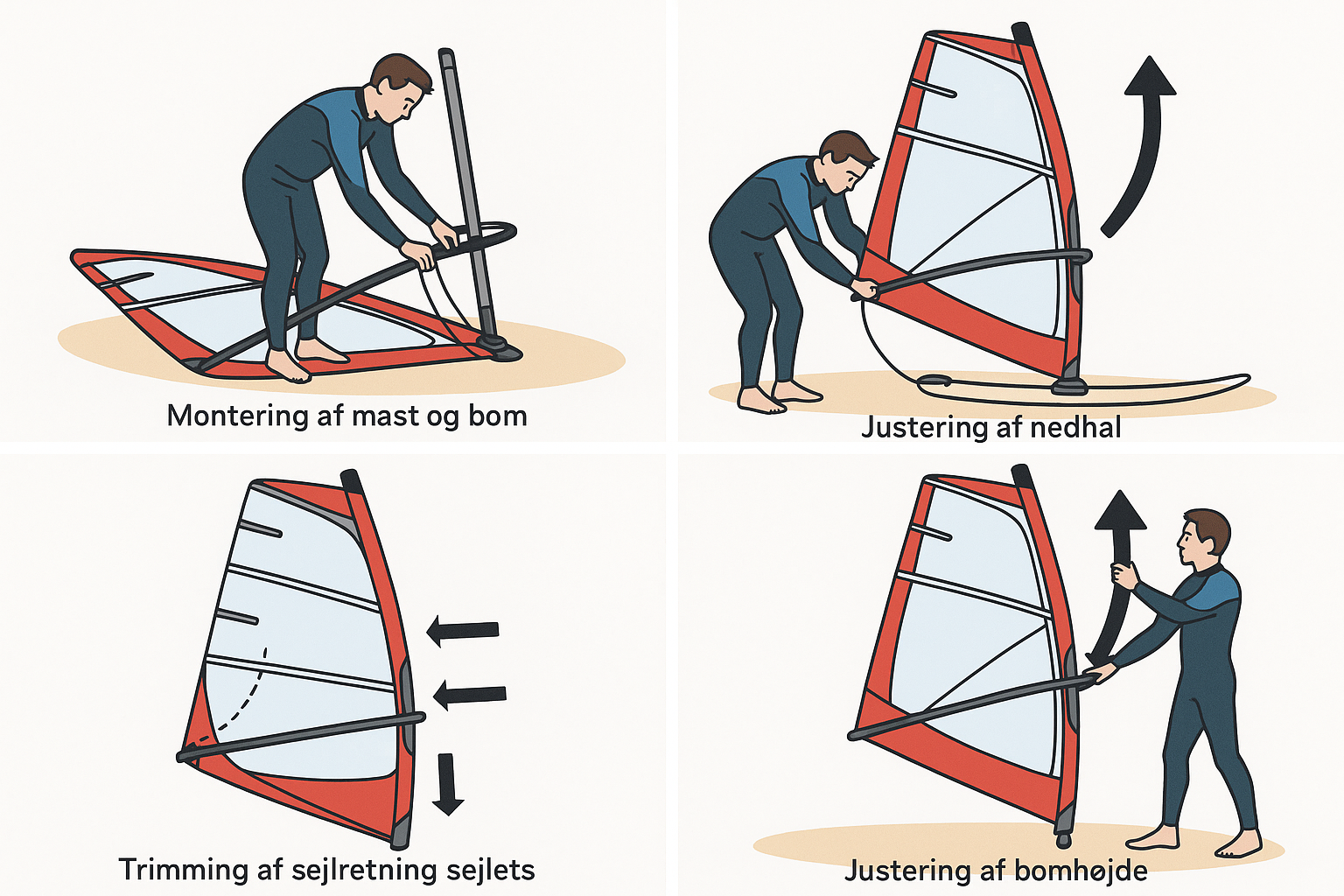 Montering af mast og bom

Justering af nedhal

Trimming af sejlretning sejlets

Justering af bomhøjde